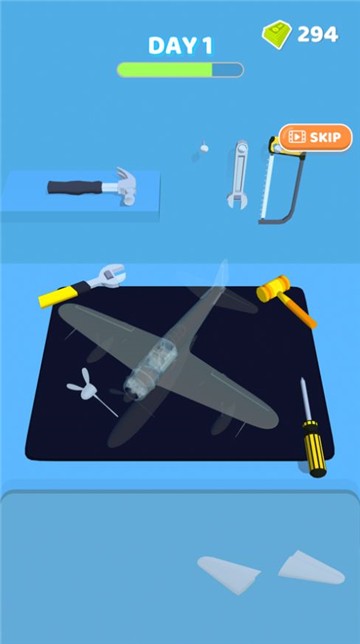 DAY 1

294

SKIP